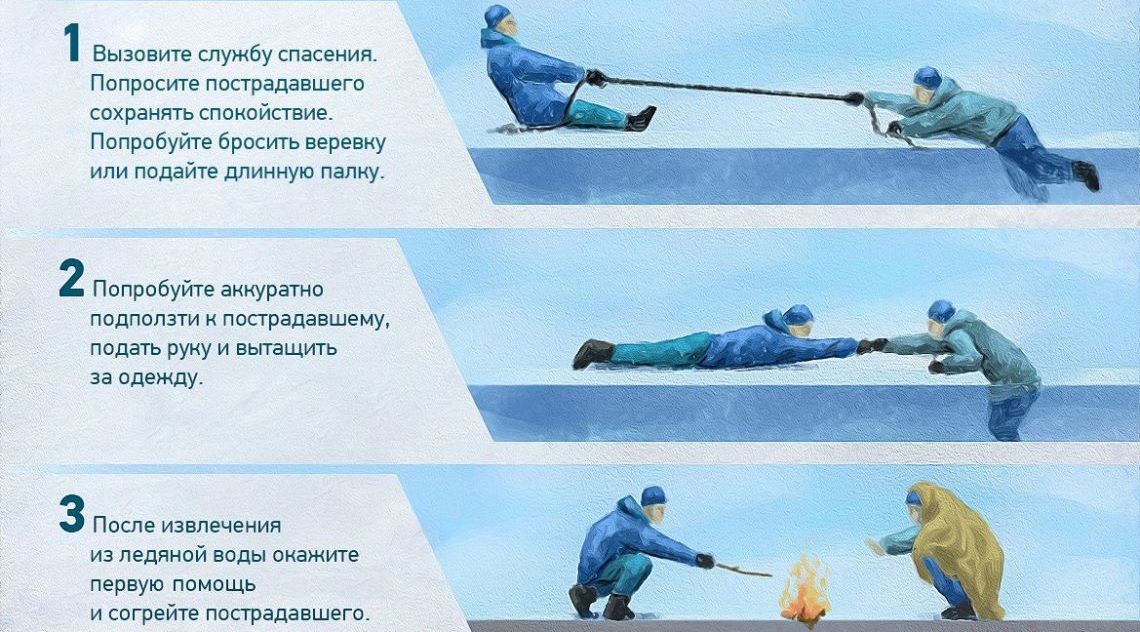 1 Вызовите службу спасения. Попросите пострадавшего сохранять спокойствие. Попробуйте бросить веревку или подайте длинную палку.

2 Попробуйте аккуратно подползти к пострадавшему, подать руку и вытащить за одежду.

3 После извлечения из ледяной воды окажите первую помощь и согрейте пострадавшего.